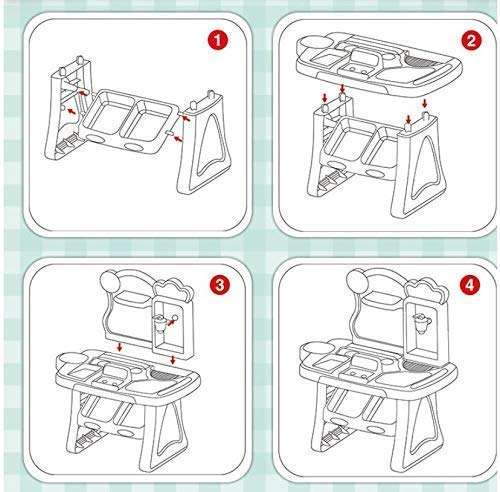 1

2

3

4