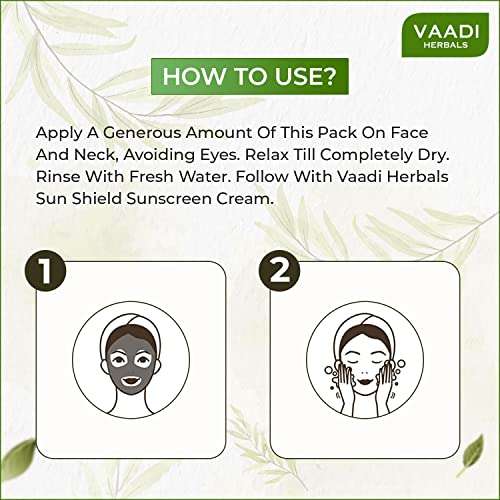 VAADI
HERBALS

HOW TO USE?

Apply A Generous Amount Of This Pack On Face And Neck, Avoiding Eyes. Relax Till Completely Dry. Rinse With Fresh Water. Follow With Vaadi Herbals Sun Shield Sunscreen Cream.

1

2