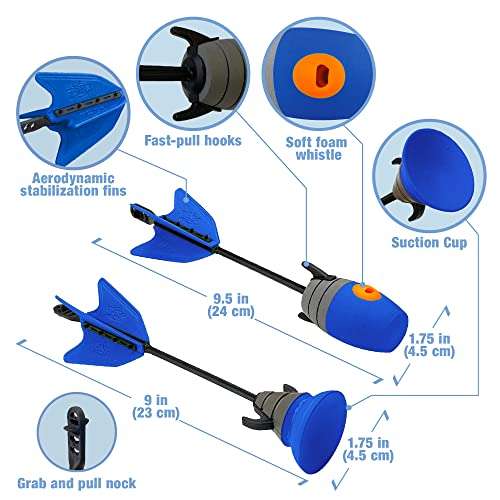 Aerodynamic stabilization fins

Fast-pull hooks

Soft foam whistle

Suction Cup

9.5 in
(24 cm)

1.75 in
(4.5 cm)

9 in
(23 cm)

1.75 in
(4.5 cm)

Grab and pull nock