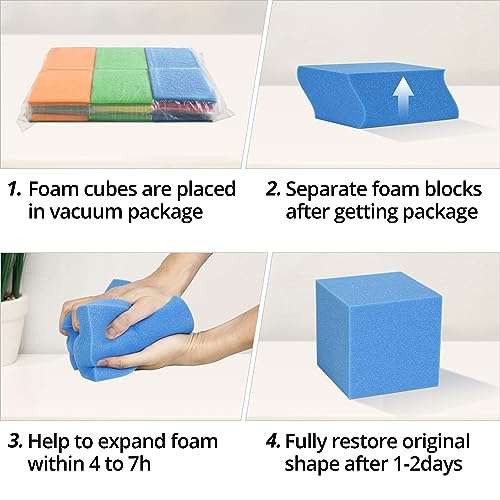 1. Foam cubes are placed in vacuum package

2. Separate foam blocks after getting package

3. Help to expand foam within 4 to 7h

4. Fully restore original shape after 1-2days