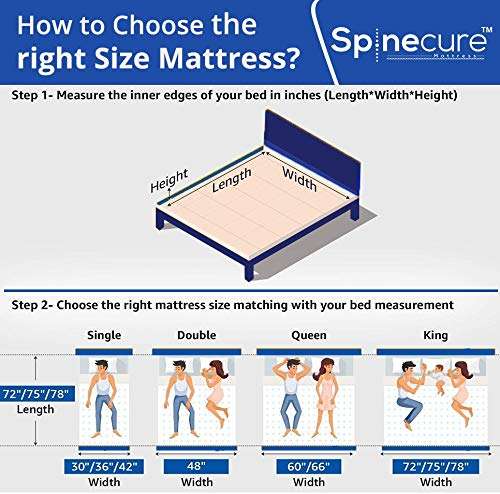 How to Choose the right Size Mattress?

Spinecure™
Mattress

Step 1- Measure the inner edges of your bed in inches (Length*Width*Height)

Height
Length
Width

Step 2- Choose the right mattress size matching with your bed measurement

Single
Double
Queen
King

72"/75"/78"
Length

30"/36"/42"
Width

48"
Width

60"/66"
Width

72"/75"/78"
Width