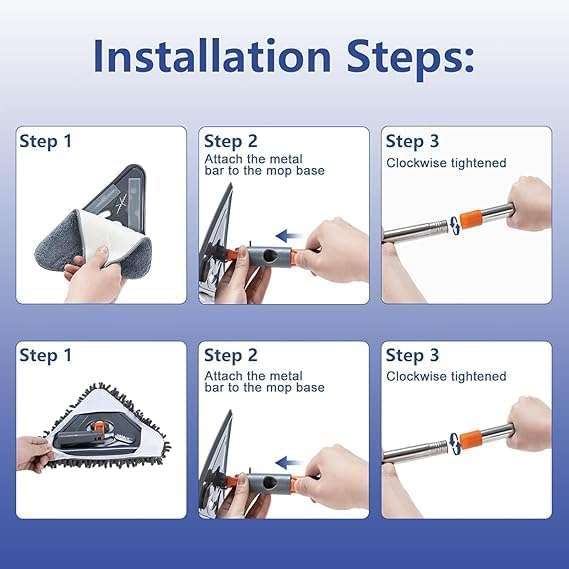 Installation Steps:

Step 1

Step 2
Attach the metal bar to the mop base

Step 3
Clockwise tightened

Step 1

Step 2
Attach the metal bar to the mop base

Step 3
Clockwise tightened