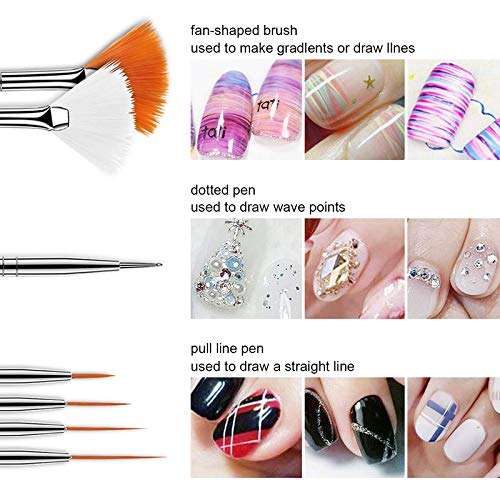 fan-shaped brush
used to make gradients or draw lines

tati

tati

dotted pen
used to draw wave points

pull line pen
used to draw a straight line