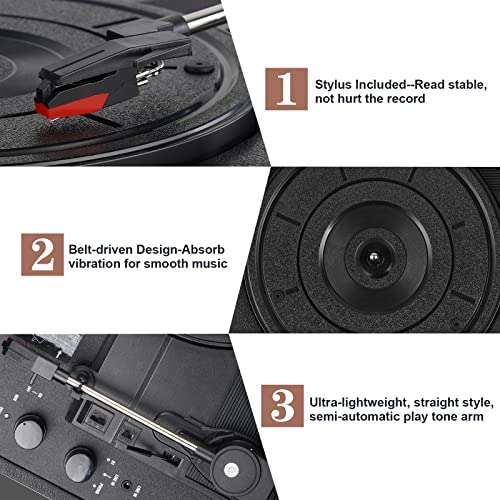 1
Stylus Included--Read stable, not hurt the record

2
Belt-driven Design-Absorb vibration for smooth music

3
Ultra-lightweight, straight style, semi-automatic play tone arm