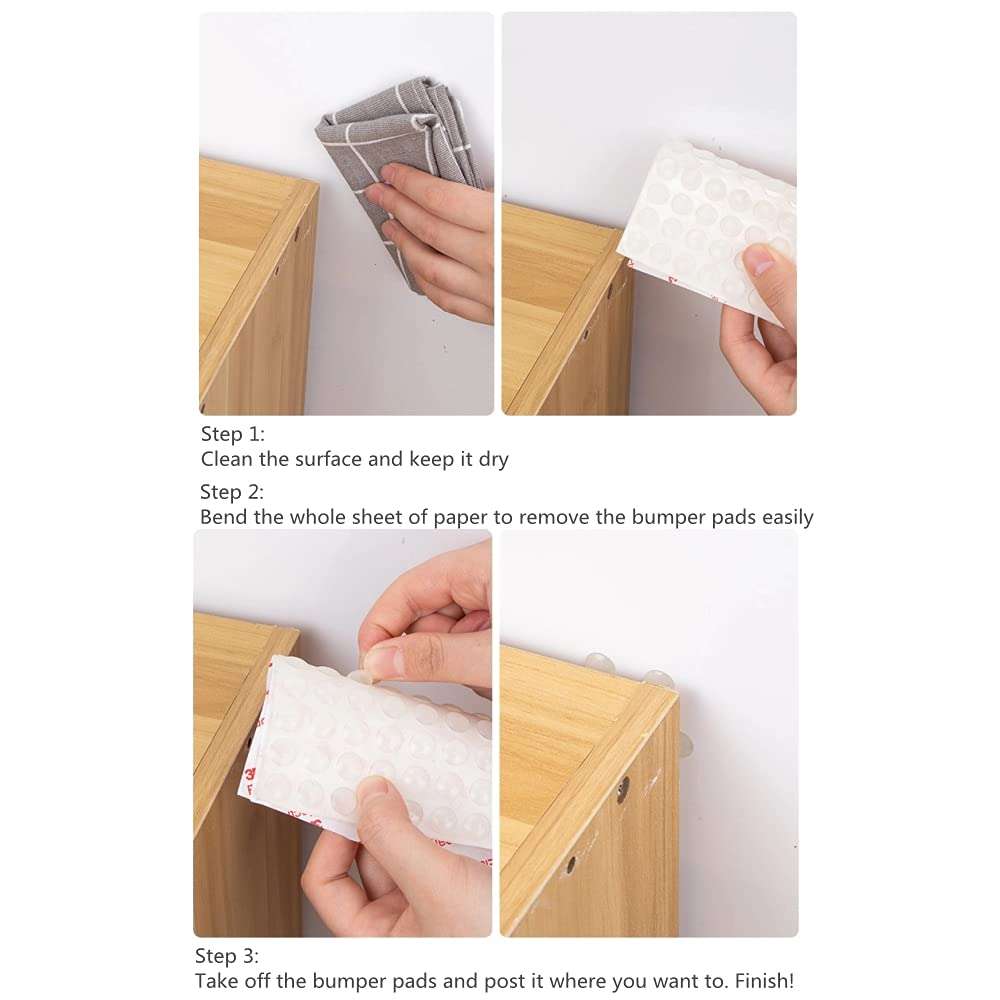 Step 1:
Clean the surface and keep it dry

Step 2:
Bend the whole sheet of paper to remove the bumper pads easily

Step 3:
Take off the bumper pads and post it where you want to. Finish!