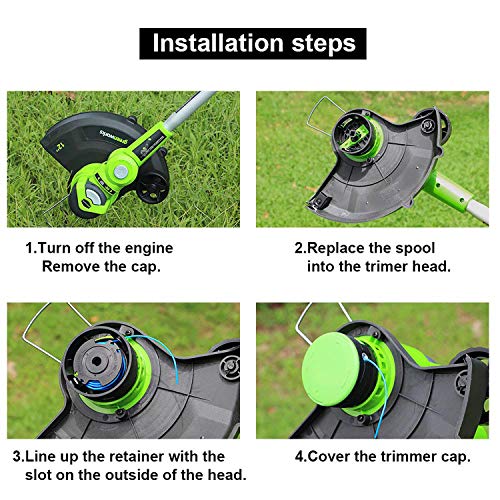 Installation steps

greenworks

12"

1.Turn off the engine
Remove the cap.

2.Replace the spool
into the trimer head.

3.Line up the retainer with the slot on the outside of the head.

4.Cover the trimmer cap.