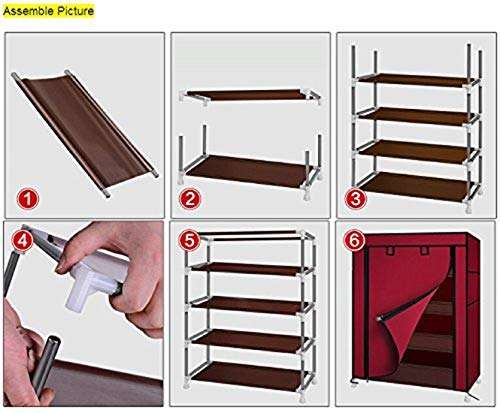 Assemble Picture

1

2

3

4

5

6