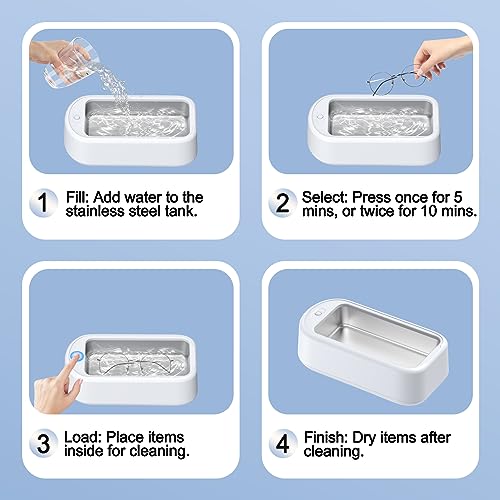 1 Fill: Add water to the stainless steel tank.

2 Select: Press once for 5 mins, or twice for 10 mins.

3 Load: Place items inside for cleaning.

4 Finish: Dry items after cleaning.