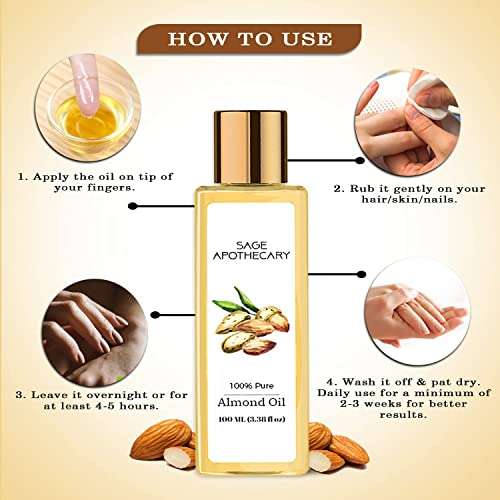 HOW TO USE

1. Apply the oil on tip of your fingers.

2. Rub it gently on your hair/skin/nails.

SAGE APOTHECARY

100% Pure

Almond Oil

100 ML (3.38 fl oz)

3. Leave it overnight or for at least 4-5 hours.

4. Wash it off & pat dry. Daily use for a minimum of 2-3 weeks for better results.