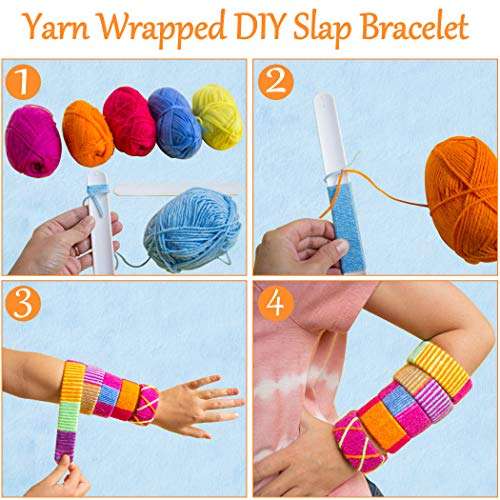 Yarn Wrapped DIY Slap Bracelet

1

2

3

4