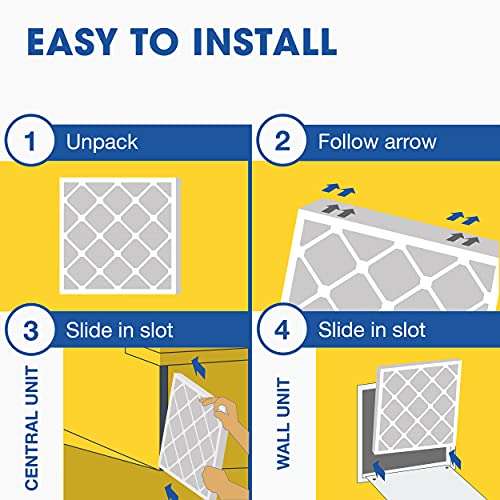 EASY TO INSTALL

1 Unpack

2 Follow arrow

3 Slide in slot

CENTRAL UNIT

4 Slide in slot

WALL UNIT