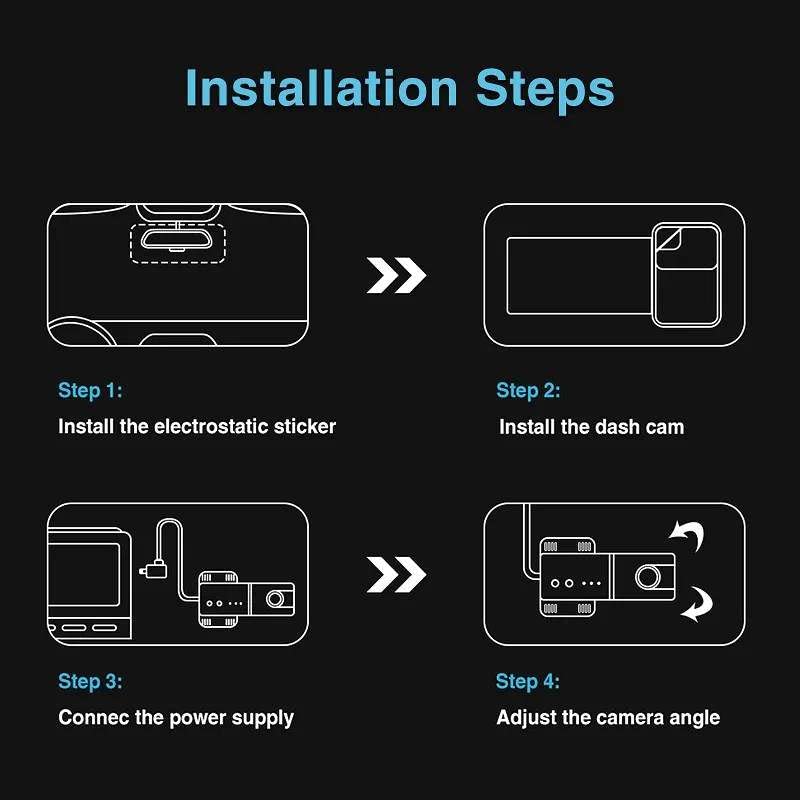 Installation Steps

Step 1:
Install the electrostatic sticker

Step 2:
Install the dash cam

Step 3:
Connec the power supply

Step 4:
Adjust the camera angle