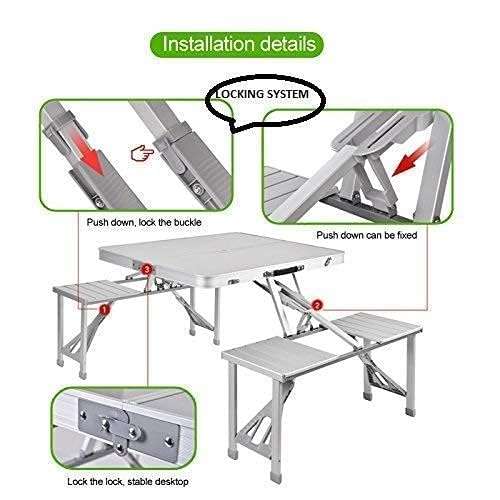 Installation details

LOCKING SYSTEM

Push down, lock the buckle

Push down can be fixed

3

1

2

Lock the lock, stable desktop