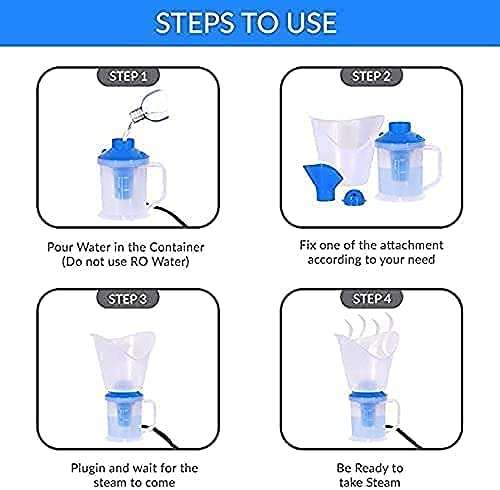 STEPS TO USE

STEP 1

Pour Water in the Container
(Do not use RO Water)

STEP 2

Fix one of the attachment according to your need

STEP 3

Plugin and wait for the steam to come

STEP 4

Be Ready to take Steam