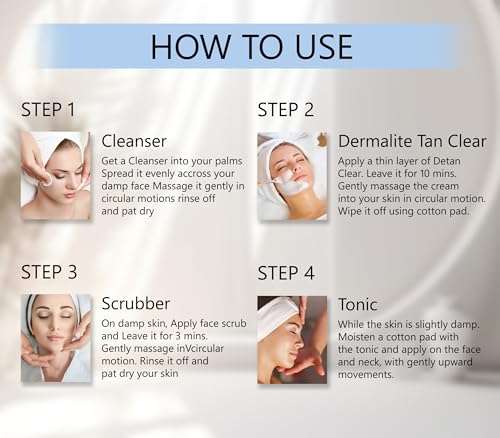 HOW TO USE

STEP 1

Cleanser

Get a Cleanser into your palms. Spread it evenly accross your damp face Massage it gently in circular motions rinse off and pat dry

STEP 2

Dermalite Tan Clear

Apply a thin layer of Detan Clear. Leave it for 10 mins. Gently massage the cream into your skin in circular motion. Wipe it off using cotton pad.

STEP 3

Scrubber

On damp skin, Apply face scrub and Leave it for 3 mins. Gently massage inVcircular motion. Rinse it off and pat dry your skin

STEP 4

Tonic

While the skin is slightly damp. Moisten a cotton pad with the tonic and apply on the face and neck, with gently upward movements.