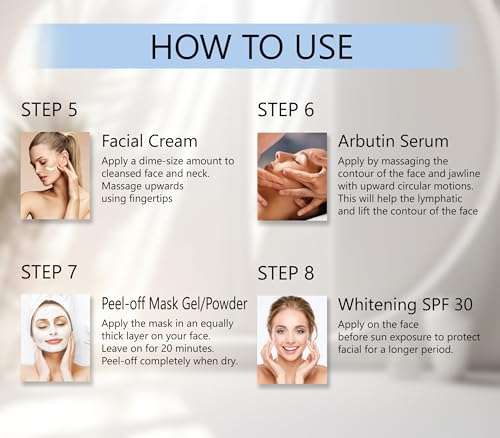 HOW TO USE

STEP 5

Facial Cream

Apply a dime-size amount to cleansed face and neck. Massage upwards using fingertips

STEP 6

Arbutin Serum

Apply by massaging the contour of the face and jawline with upward circular motions. This will help the lymphatic and lift the contour of the face

STEP 7

Peel-off Mask Gel/Powder

Apply the mask in an equally thick layer on your face. Leave on for 20 minutes. Peel-off completely when dry.

STEP 8

Whitening SPF 30

Apply on the face before sun exposure to protect facial for a longer period.