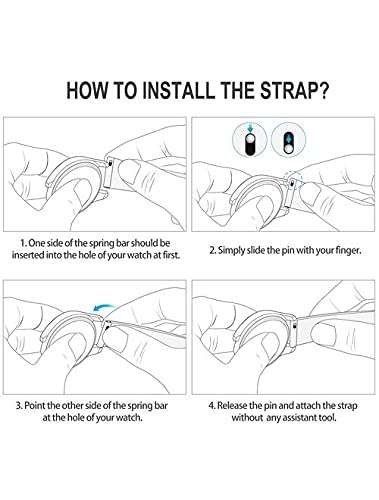 HOW TO INSTALL THE STRAP?

1. One side of the spring bar should be inserted into the hole of your watch at first.

2. Simply slide the pin with your finger.

3. Point the other side of the spring bar at the hole of your watch.

4. Release the pin and attach the strap without any assistant tool.