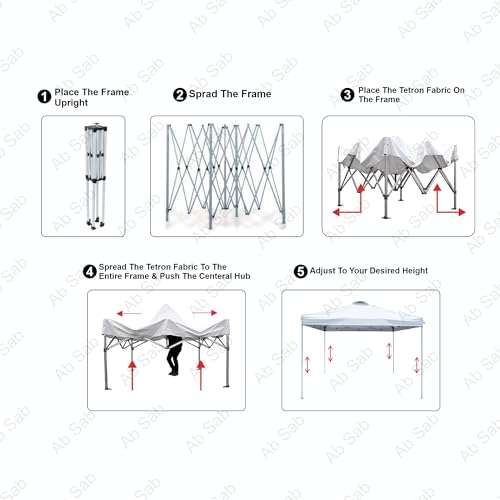 1 Place The Frame Upright

2 Sprad The Frame

3 Place The Tetron Fabric On The Frame

4 Spread The Tetron Fabric To The Entire Frame & Push The Centeral Hub

5 Adjust To Your Desired Height

Ab Sab