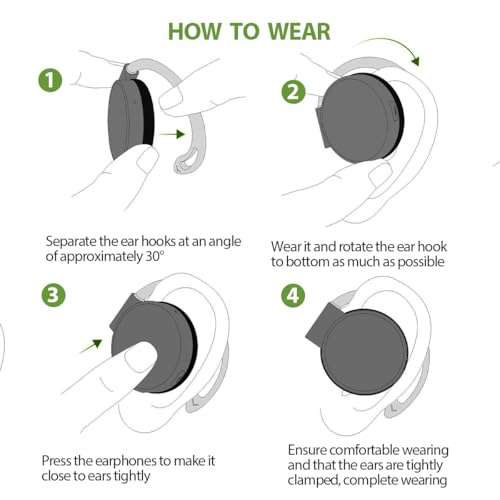 HOW TO WEAR

1

Separate the ear hooks at an angle of approximately 30°

2

Wear it and rotate the ear hook to bottom as much as possible

3

Press the earphones to make it close to ears tightly

4

Ensure comfortable wearing and that the ears are tightly clamped, complete wearing