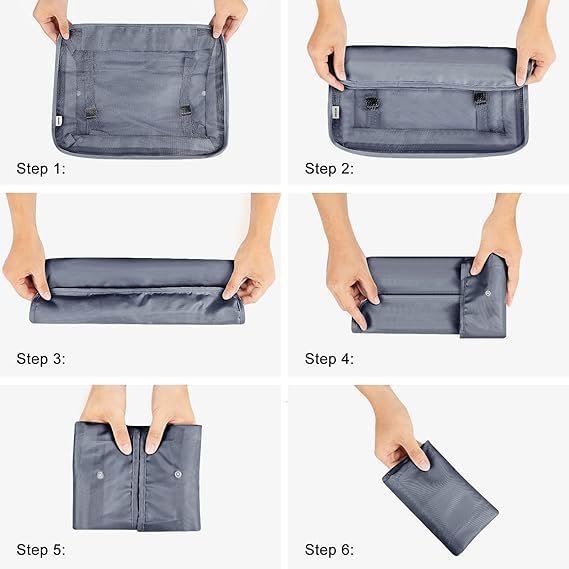 Step 1:

Step 2:

Step 3:

Step 4:

Step 5:

Step 6: