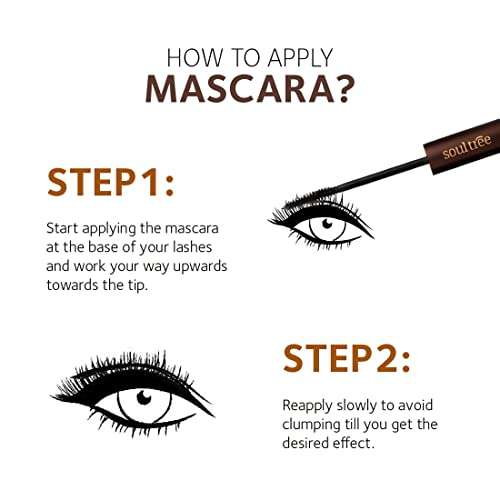 HOW TO APPLY
MASCARA?

soultree

STEP 1:

Start applying the mascara at the base of your lashes and work your way upwards towards the tip.

STEP 2:

Reapply slowly to avoid clumping till you get the desired effect.