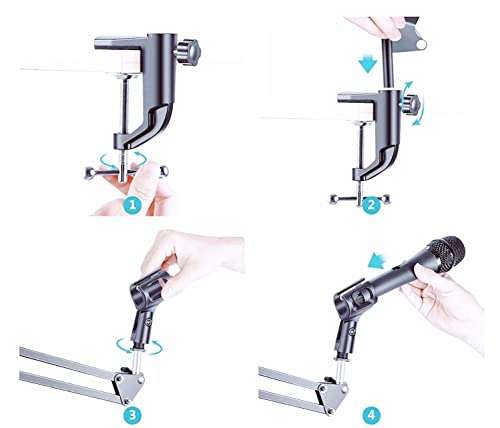 1
2
3
4