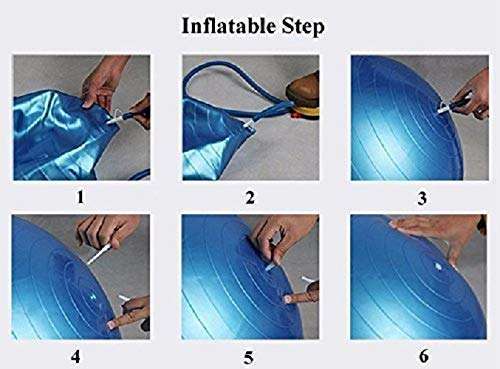 Inflatable Step

1

2

3

4

5

6