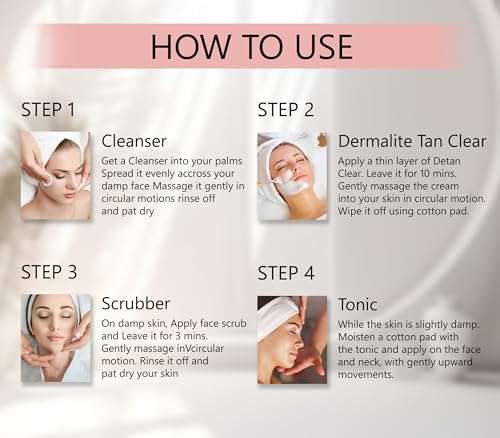 HOW TO USE

STEP 1

Cleanser

Get a Cleanser into your palms. Spread it evenly accross your damp face Massage it gently in circular motions rinse off and pat dry

STEP 2

Dermalite Tan Clear

Apply a thin layer of Detan Clear. Leave it for 10 mins. Gently massage the cream into your skin in circular motion. Wipe it off using cotton pad.

STEP 3

Scrubber

On damp skin, Apply face scrub and Leave it for 3 mins. Gently massage inVcircular motion. Rinse it off and pat dry your skin

STEP 4

Tonic

While the skin is slightly damp. Moisten a cotton pad with the tonic and apply on the face and neck, with gently upward movements.