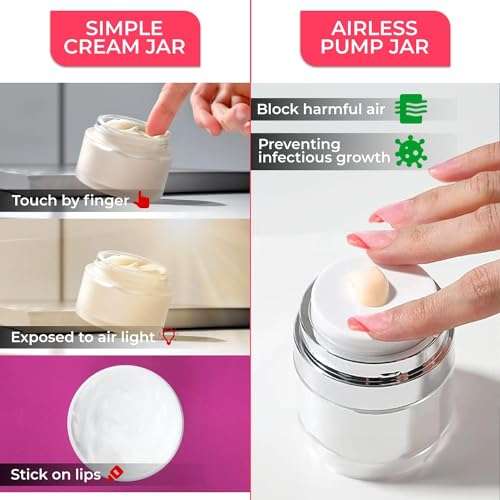 SIMPLE CREAM JAR

Touch by finger

Exposed to air light

Stick on lips

AIRLESS PUMP JAR

Block harmful air

Preventing infectious growth