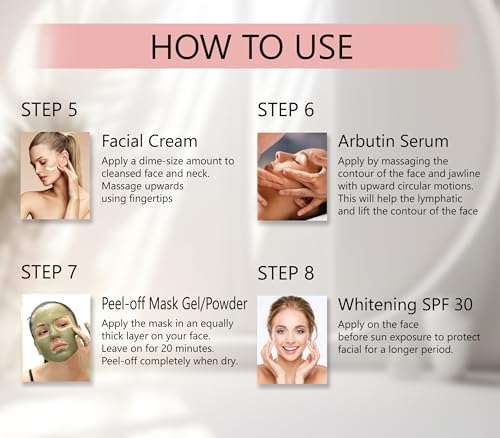 HOW TO USE

STEP 5

Facial Cream

Apply a dime-size amount to cleansed face and neck. Massage upwards using fingertips

STEP 6

Arbutin Serum

Apply by massaging the contour of the face and jawline with upward circular motions. This will help the lymphatic and lift the contour of the face

STEP 7

Peel-off Mask Gel/Powder

Apply the mask in an equally thick layer on your face. Leave on for 20 minutes. Peel-off completely when dry.

STEP 8

Whitening SPF 30

Apply on the face before sun exposure to protect facial for a longer period.