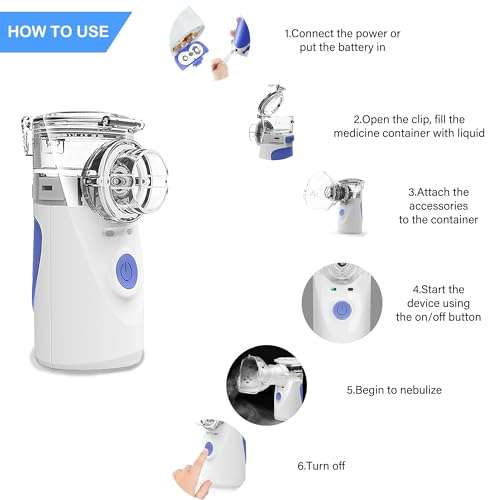 HOW TO USE

1.Connect the power or put the battery in

2.Open the clip, fill the medicine container with liquid

3.Attach the accessories to the container

4.Start the device using the on/off button

5.Begin to nebulize

6.Turn off