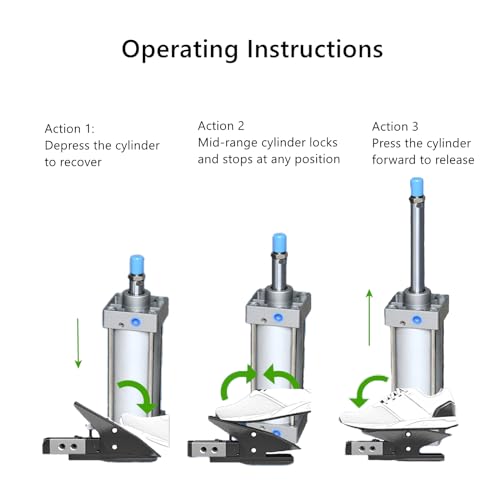 Operating Instructions

Action 1:
Depress the cylinder to recover

Action 2
Mid-range cylinder locks and stops at any position

Action 3
Press the cylinder forward to release