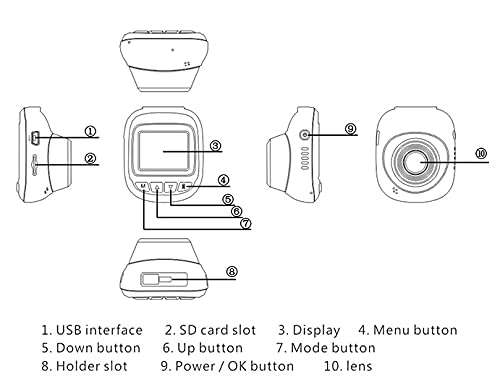 ①
②
③
④
⑤
⑥
⑦
⑧
⑨
⑩
M

1. USB interface 2. SD card slot 3. Display 4. Menu button
5. Down button 6. Up button 7. Mode button
8. Holder slot 9. Power / OK button 10. lens