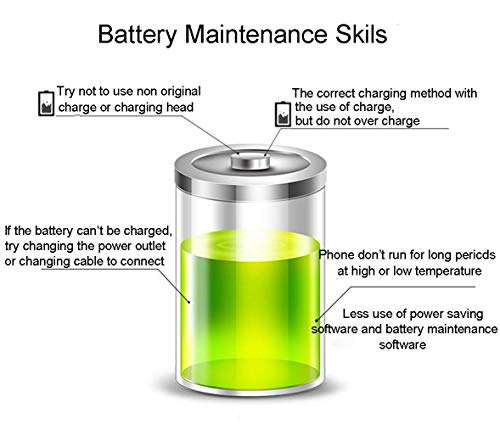 Battery Maintenance Skils

Try not to use non original charge or charging head

The correct charging method with the use of charge, but do not over charge

If the battery can't be charged, try changing the power outlet or changing cable to connect

Phone don't run for long pericds at high or low temperature

Less use of power saving software and battery maintenance software