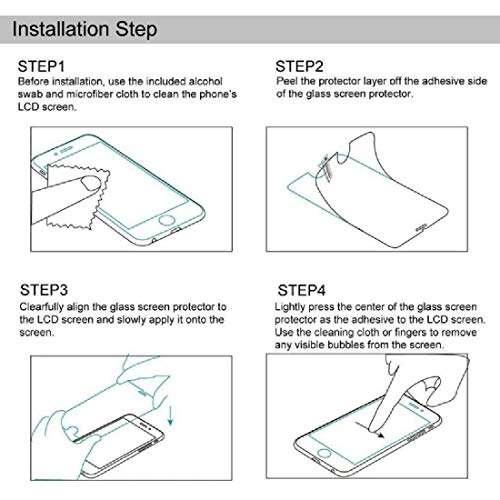 Installation Step

STEP1
Before installation, use the included alcohol swab and microfiber cloth to clean the phone's LCD screen.

STEP2
Peel the protector layer off the adhesive side of the glass screen protector.

STEP3
Clearfully align the glass screen protector to the LCD screen and slowly apply it onto the screen.

STEP4
Lightly press the center of the glass screen protector as the adhesive to the LCD screen. Use the cleaning cloth or fingers to remove any visible bubbles from the screen.