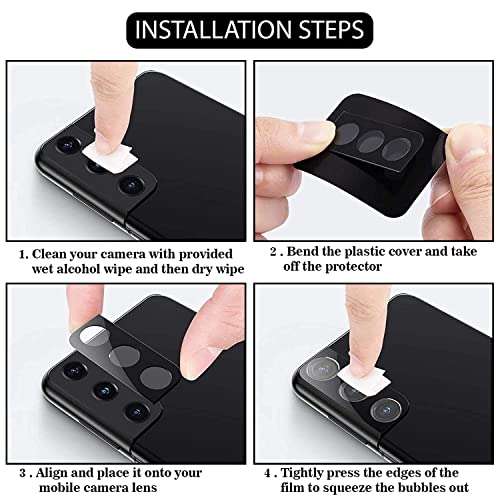 INSTALLATION STEPS

1. Clean your camera with provided wet alcohol wipe and then dry wipe

2 . Bend the plastic cover and take off the protector

3 . Align and place it onto your mobile camera lens

4 . Tightly press the edges of the film to squeeze the bubbles out