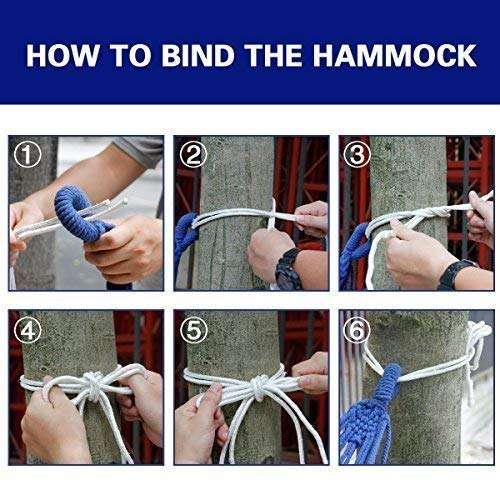 HOW TO BIND THE HAMMOCK

①

②

③

④

⑤

⑥